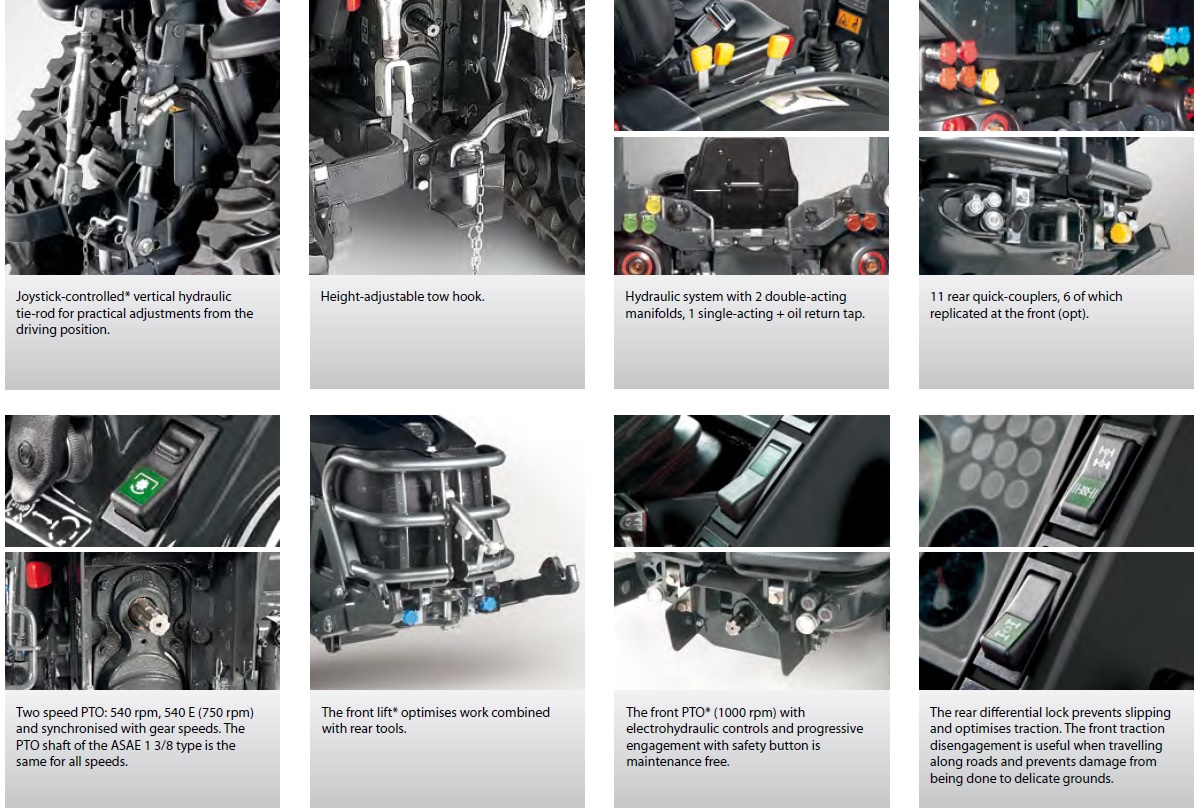 Joystick-controlled* vertical hydraulic tie-rod for practical adjustments from the driving position.

Height-adjustable tow hook.

Hydraulic system with 2 double-acting manifolds, 1 single-acting + oil return tap.

11 rear quick-couplers, 6 of which replicated at the front (opt).

Two speed PTO: 540 rpm, 540 E (750 rpm) and synchronised with gear speeds. The PTO shaft of the ASAE 1 3/8 type is the same for all speeds.

The front lift* optimises work combined with rear tools.

The front PTO* (1000 rpm) with electrohydraulic controls and progressive engagement with safety button is maintenance free.

The rear differential lock prevents slipping and optimises traction. The front traction disengagement is useful when travelling along roads and prevents damage from being done to delicate grounds.