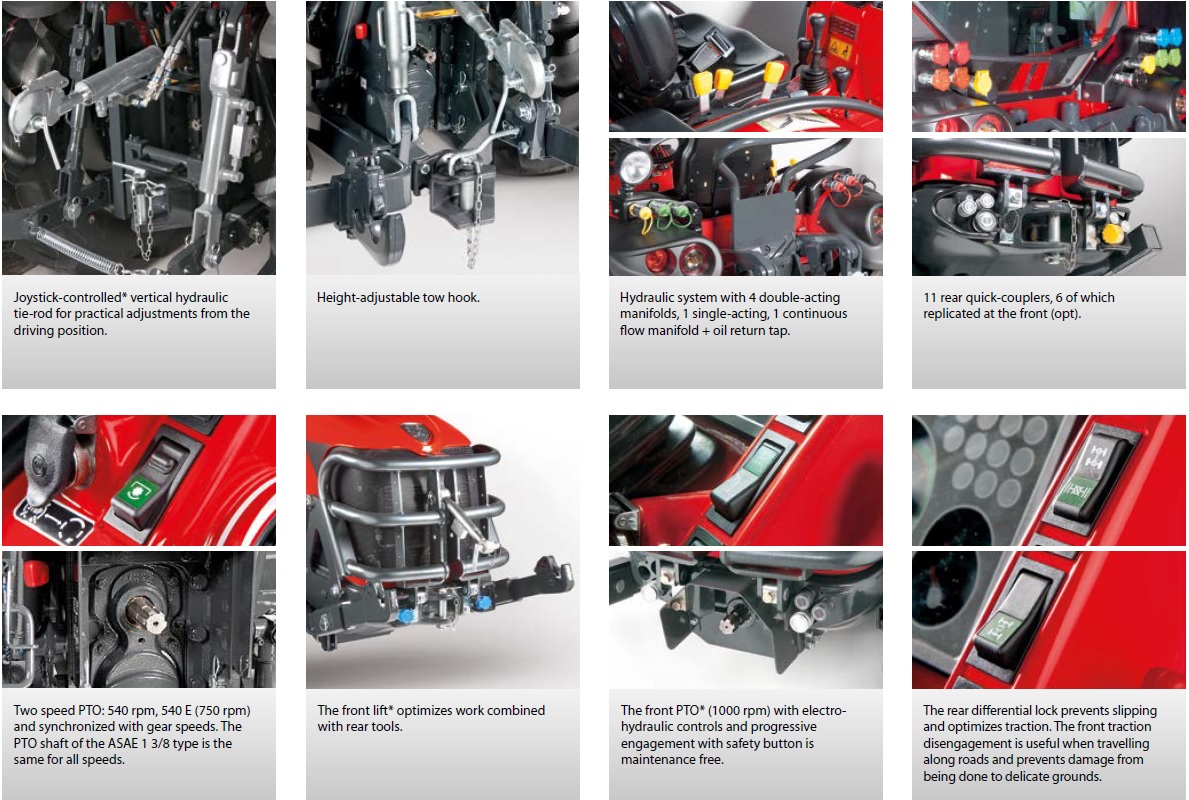 Joystick-controlled* vertical hydraulic tie-rod for practical adjustments from the driving position.

Height-adjustable tow hook.

Hydraulic system with 4 double-acting manifolds, 1 single-acting, 1 continuous flow manifold + oil return tap.

11 rear quick-couplers, 6 of which replicated at the front (opt).

Two speed PTO: 540 rpm, 540 E (750 rpm) and synchronized with gear speeds. The PTO shaft of the ASAE 1 3/8 type is the same for all speeds.

The front lift* optimizes work combined with rear tools.

The front PTO* (1000 rpm) with electro-hydraulic controls and progressive engagement with safety button is maintenance free.

The rear differential lock prevents slipping and optimizes traction. The front traction disengagement is useful when travelling along roads and prevents damage from being done to delicate grounds.